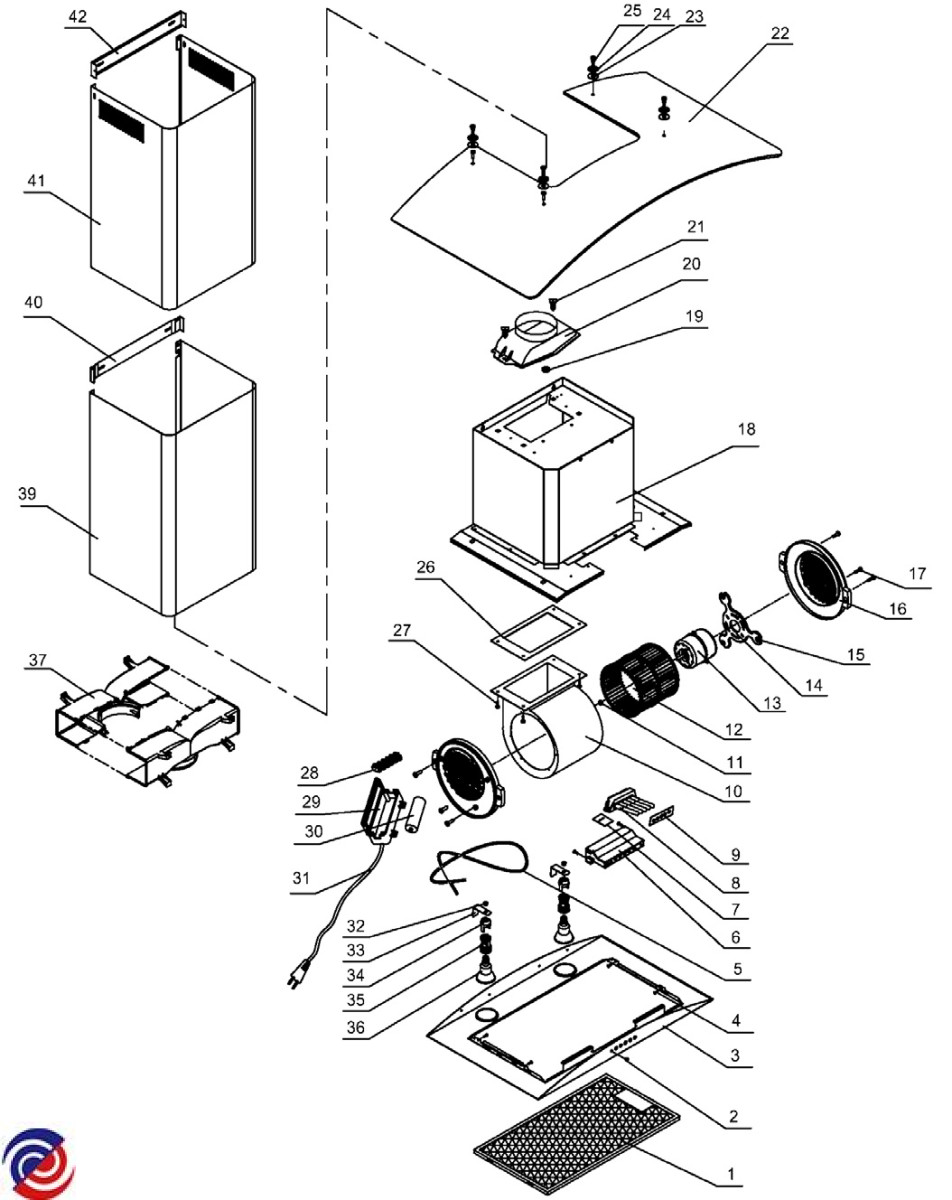 42
41
40
39
37
25
24
23
22
21
20
19
18
26
27
17
16
15
14
13
12
11
10
28
29
30
31
9
8
7
6
5
32
33
34
35
36
4
3
2
1